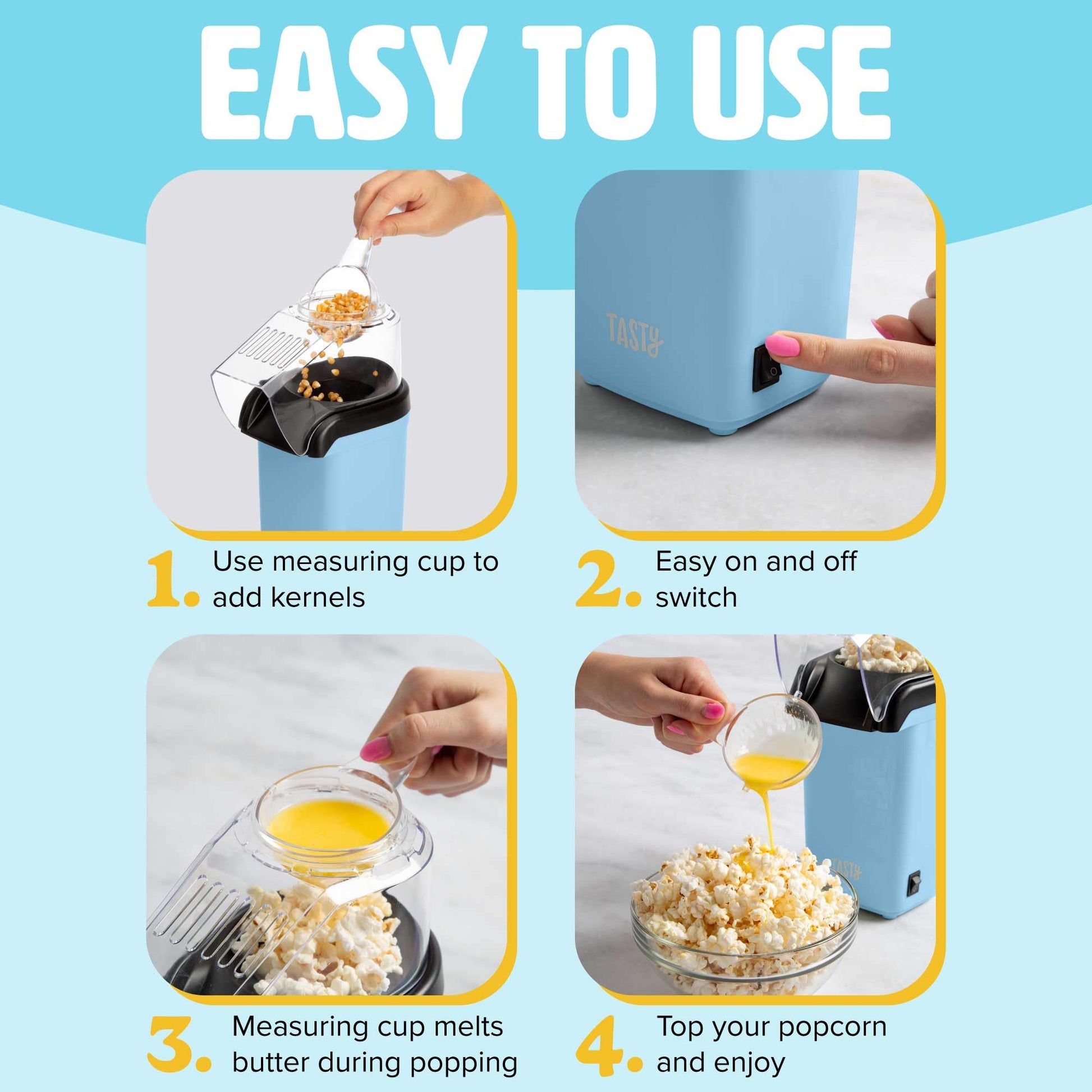 EASY TO USE

TASTY

1. Use measuring cup to add kernels

2. Easy on and off switch

TASTY

3. Measuring cup melts butter during popping

4. Top your popcorn and enjoy